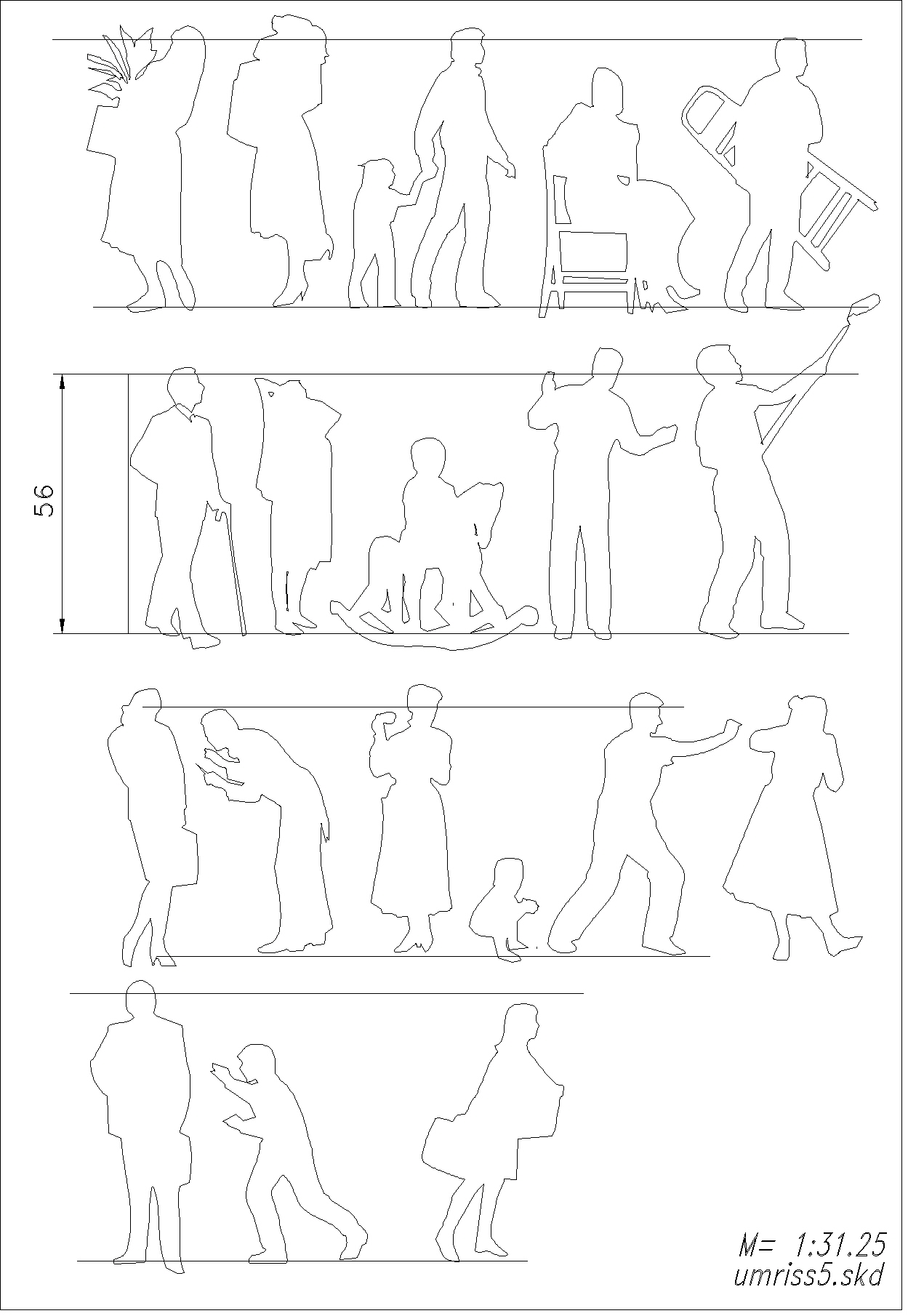 56

M= 1:31.25
umriss5.skd